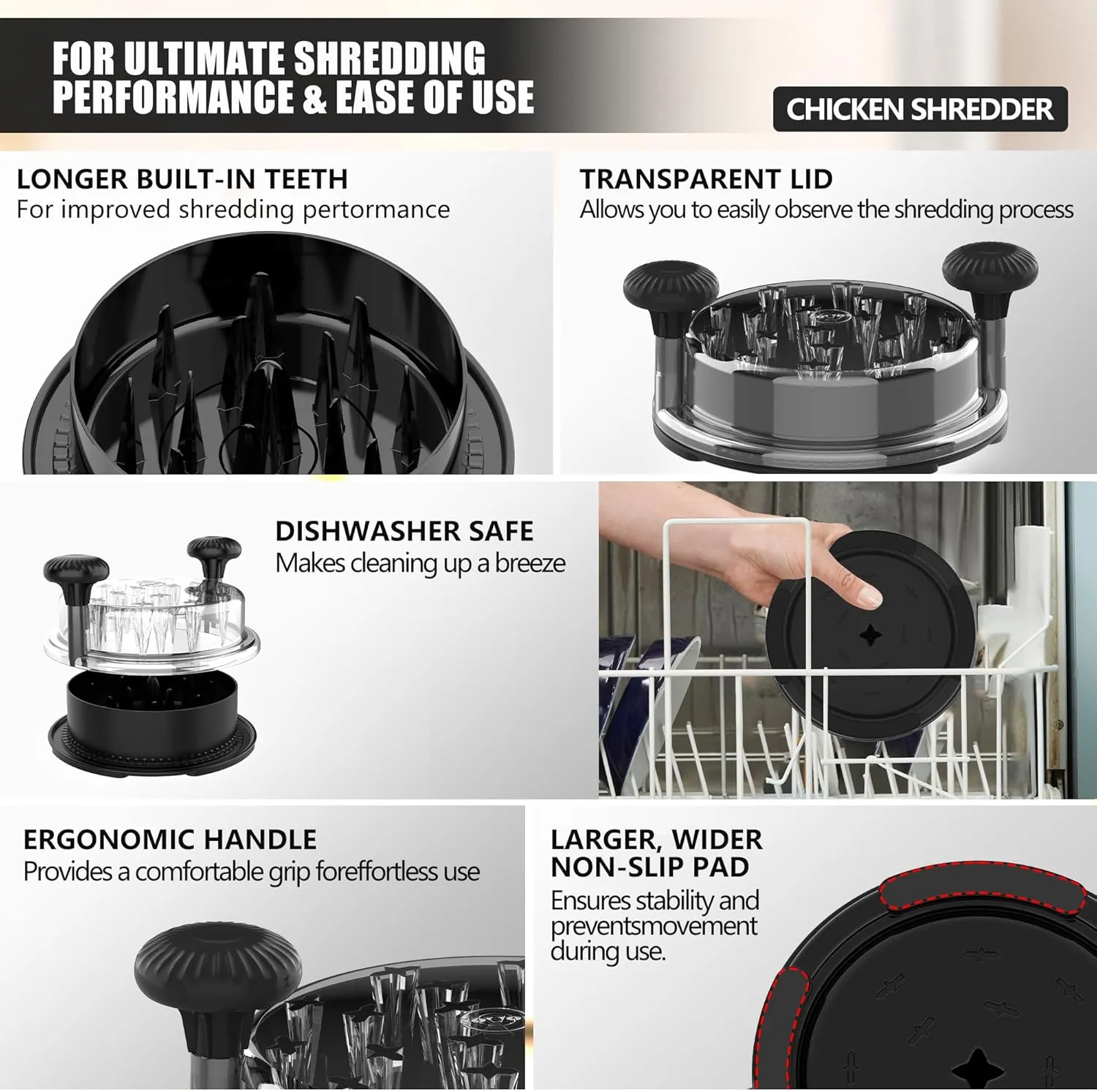 FOR ULTIMATE SHREDDING PERFORMANCE & EASE OF USE

CHICKEN SHREDDER

LONGER BUILT-IN TEETH
For improved shredding pertormance

TRANSPARENT LID
Allows you to easily observe the shredding process

DISHWASHER SAFE
Makes cleaning up a breeze

ERGONOMIC HANDLE
Provides a comfortable grip foreffortless use

LARGER, WIDER NON-SLIP PAD
Ensures stability and preventsmovement during use.