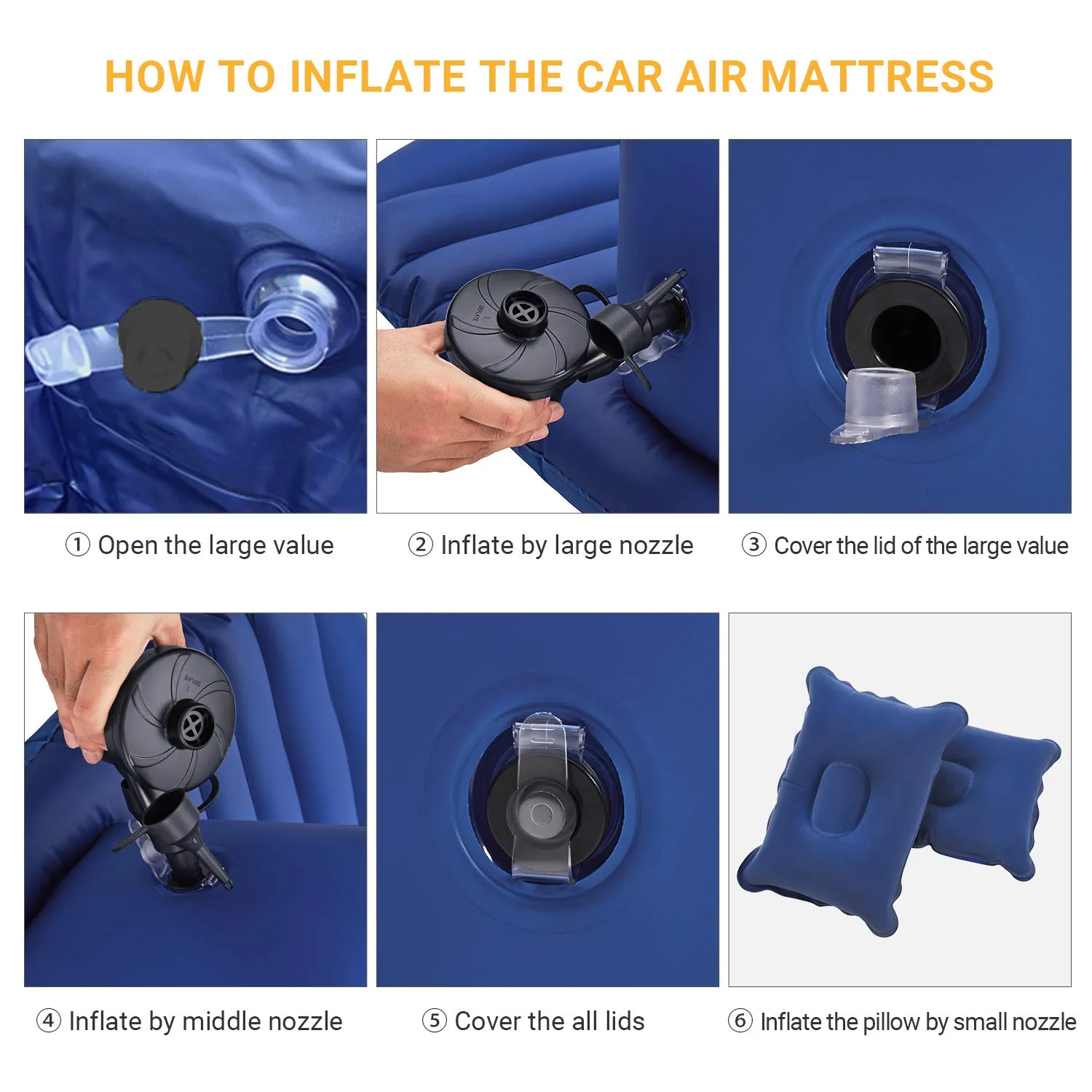 HOW TO INFLATE THE CAR AIR MATTRESS

DEFLATE

① Open the large value

② Inflate by large nozzle

③ Cover the lid of the large value

DEFLATE

④ Inflate by middle nozzle

⑤ Cover the all lids

⑥ Inflate the pillow by small nozzle