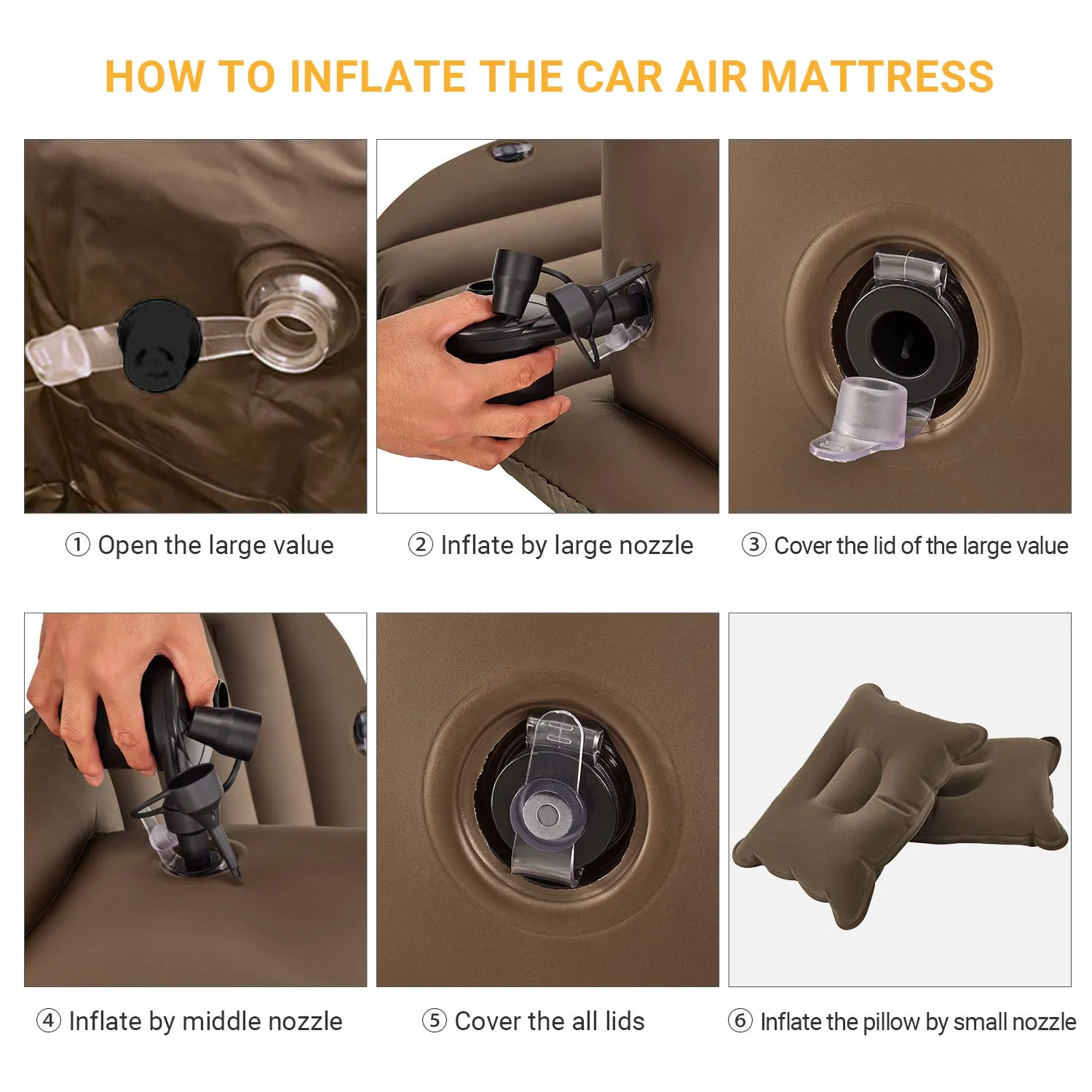 HOW TO INFLATE THE CAR AIR MATTRESS

① Open the large value

② Inflate by large nozzle

③ Cover the lid of the large value

④ Inflate by middle nozzle

⑤ Cover the all lids

⑥ Inflate the pillow by small nozzle